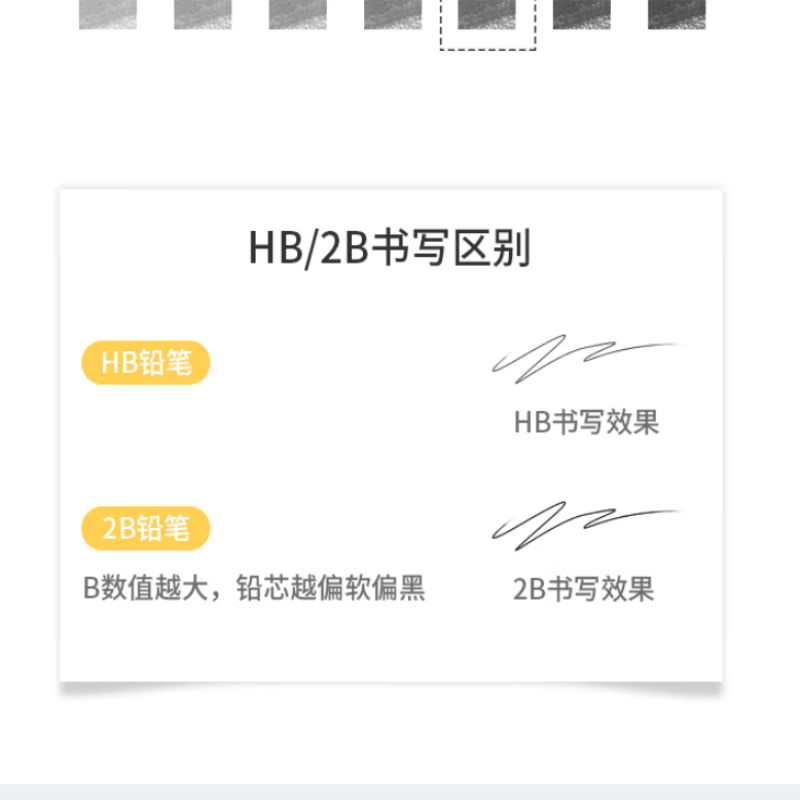 HB/2B书写区别

HB铅笔

HB书写效果

2B铅笔

B数值越大，铅芯越偏软偏黑

2B书写效果