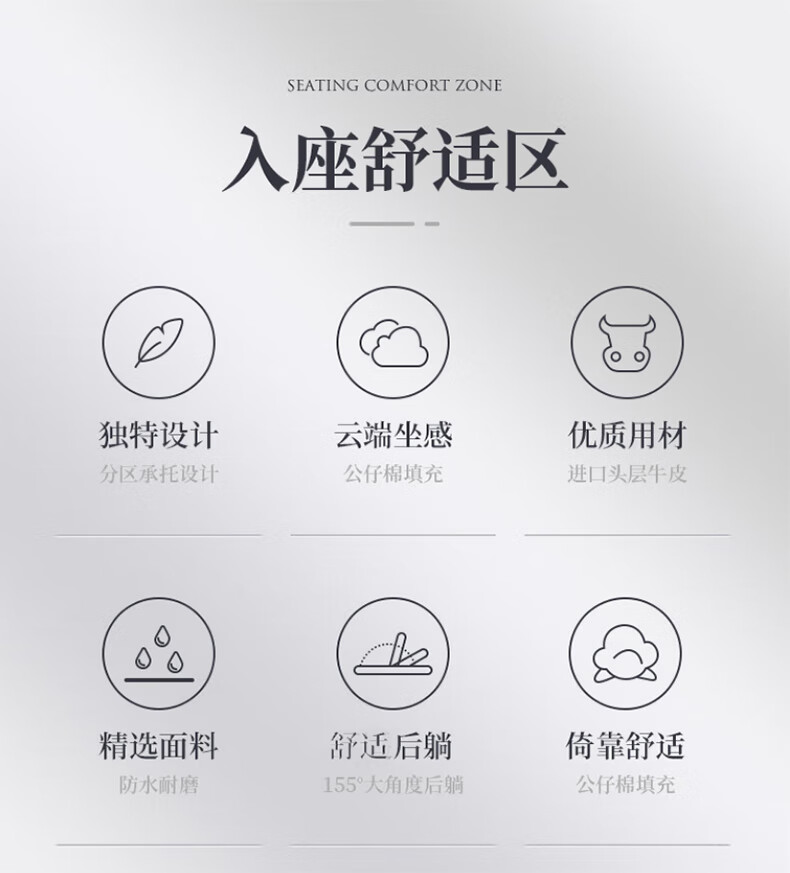 SEATING COMFORT ZONE

入座舒适区

独特设计
分区承托设计

云端坐感
公仔棉填充

优质用材
进口头层牛皮

精选面料
防水耐磨

舒适后躺
155°大角度后躺

倚靠舒适
公仔棉填充