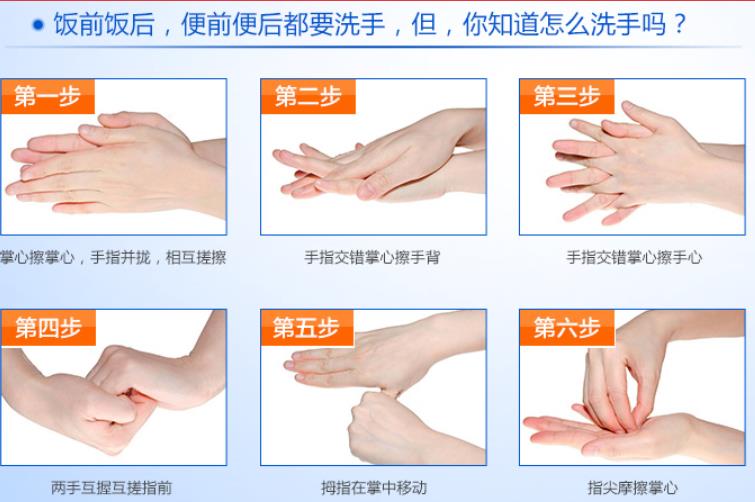 饭前饭后，便前便后都要洗手，但，你知道怎么洗手吗？

第一步

掌心擦掌心，手指并拢，相互搓擦

第二步

手指交错掌心擦手背

第三步

手指交错掌心擦手心

第四步

两手互握互搓指前

第五步

拇指在掌中移动

第六步

指尖摩擦掌心